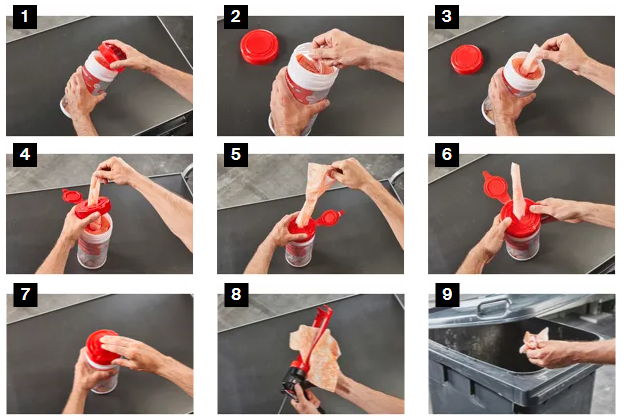 1

2

3

4

5

6

7

8

9